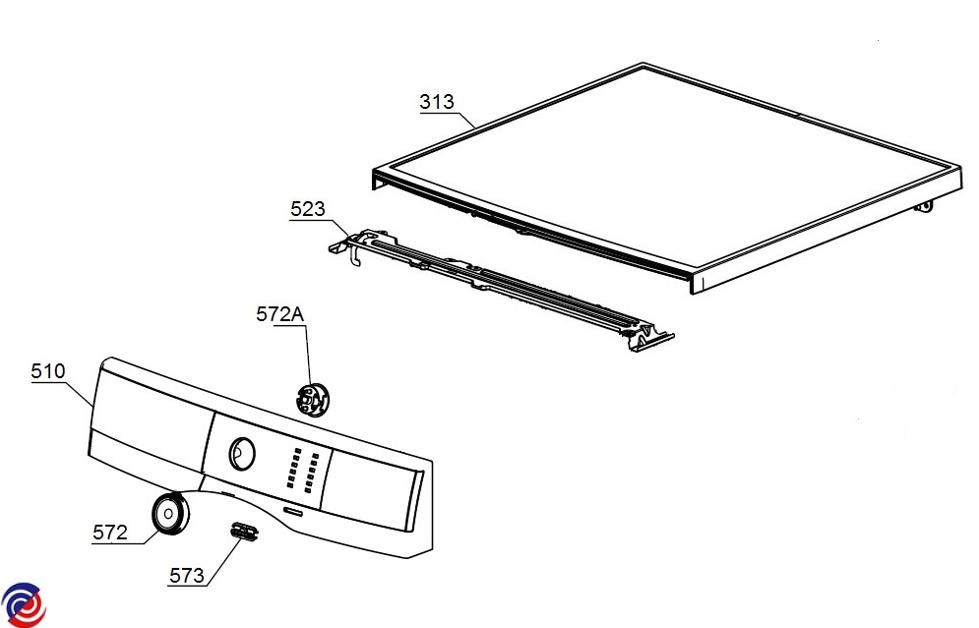 313
523
572A
510
572
573